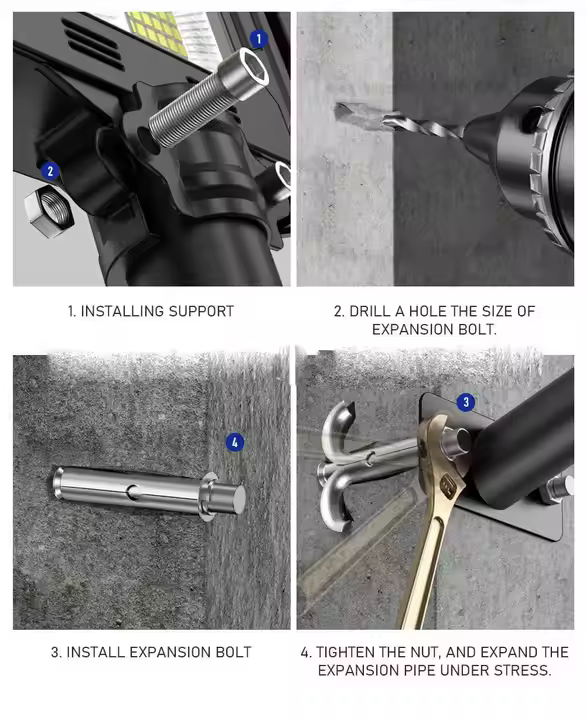 1

2

1. INSTALLING SUPPORT

2. DRILL A HOLE THE SIZE OF EXPANSION BOLT.

4

3

3. INSTALL EXPANSION BOLT

4. TIGHTEN THE NUT, AND EXPAND THE EXPANSION PIPE UNDER STRESS.